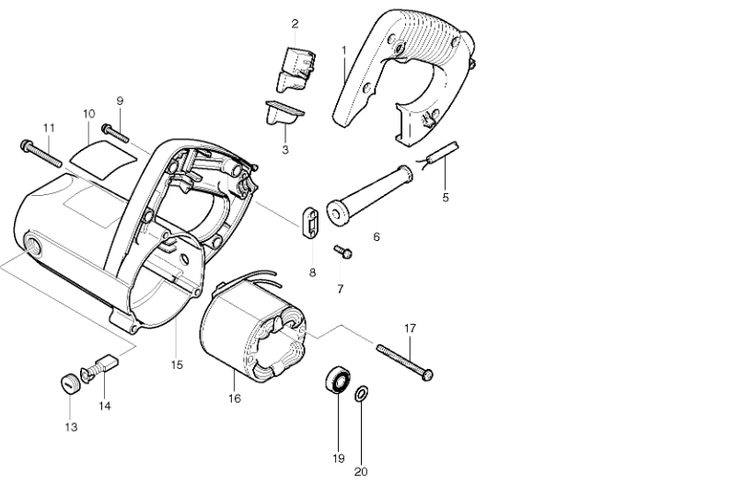 2
1
9
10
11
3
5
6
8
7
17
15
16
14
13
19
20