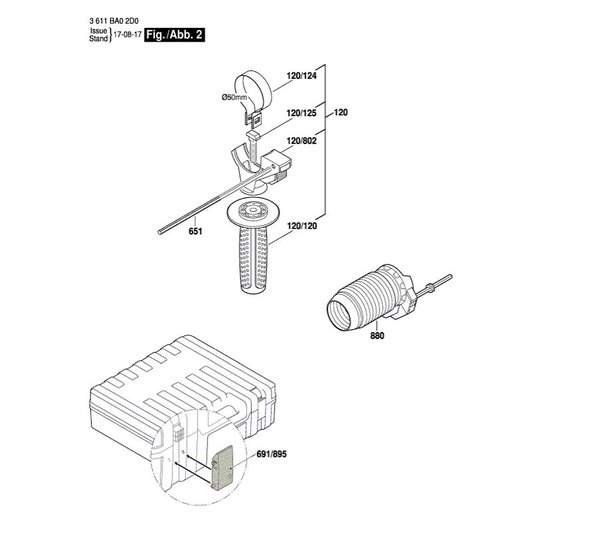 3 611 BA0 2D0
Issue
Stand } 17-08-17 Fig./Abb. 2

120/124
Ø50mm
120/125
120
120/802
651
120/120
880
691/895