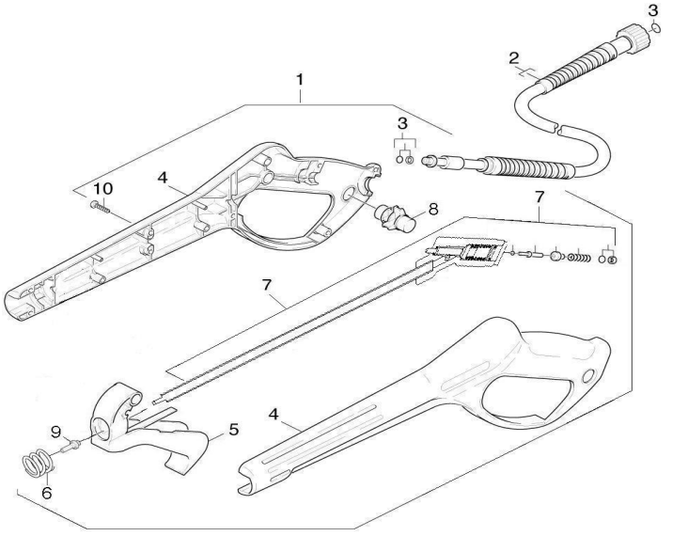 3
2
1
3
10
4
8
7
7
4
5
9
6