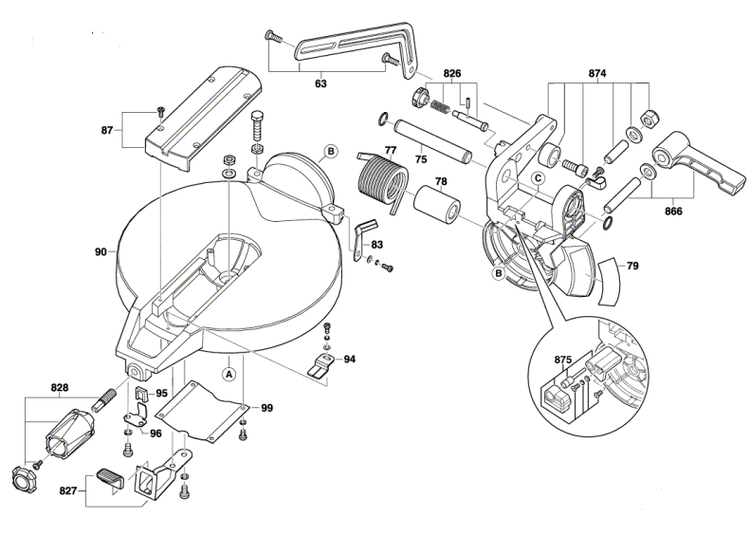 63
826
874
87
B
77
75
78
C
866
90
83
B
79
94
875
A
828
95
99
96
827