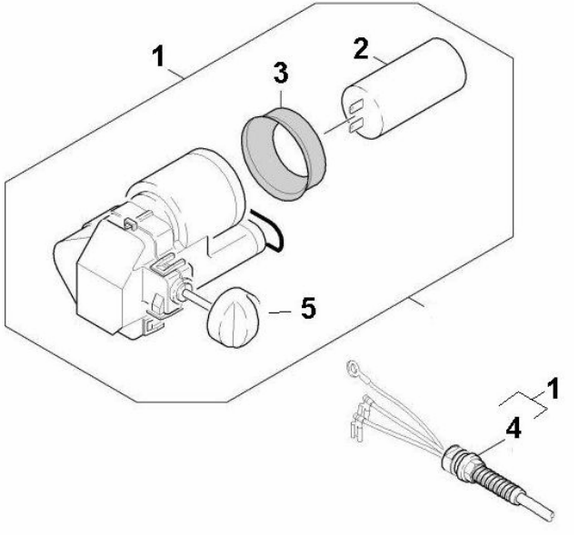 1
2
3
5
1
4