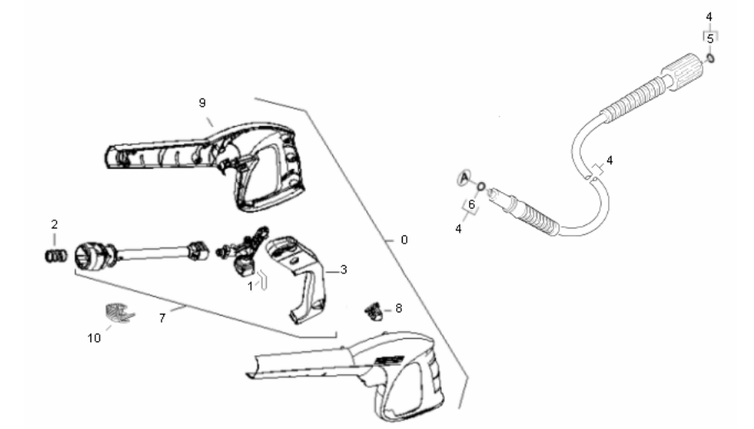 4
5
9
4
6
4
2
0
3
1
8
7
10