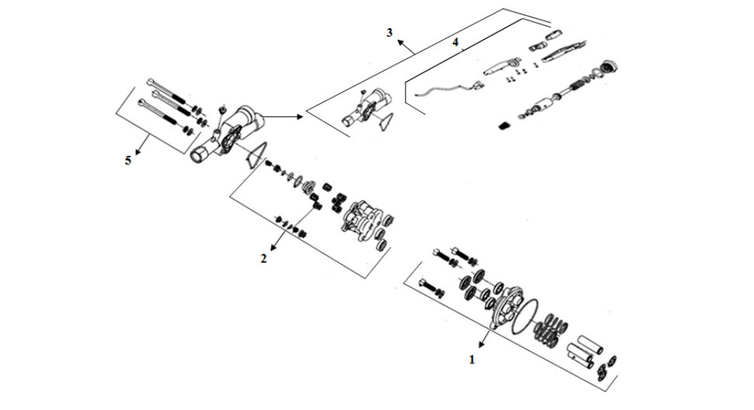 3
4
5
2
1